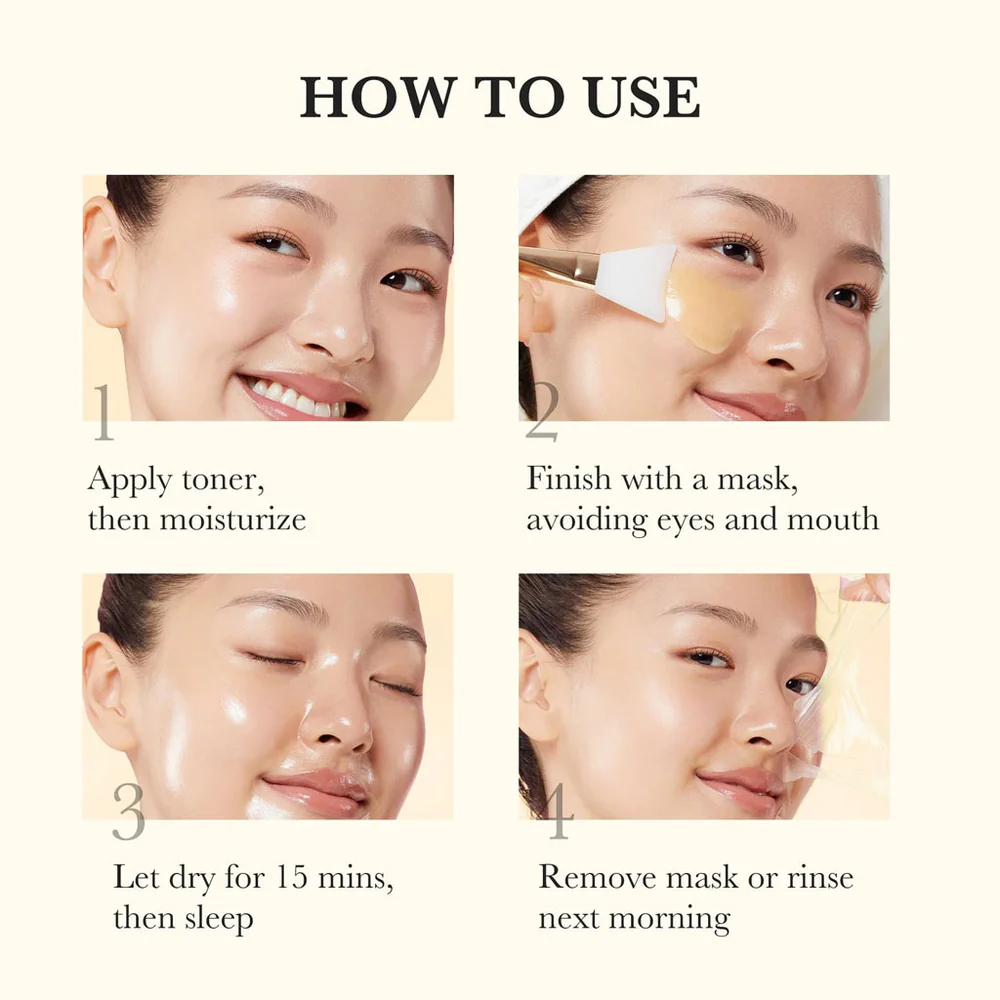 HOW TO USE

1

Apply toner, then moisturize

2

Finish with a mask, avoiding eyes and mouth

3

Let dry for 15 mins, then sleep

4

Remove mask or rinse next morning